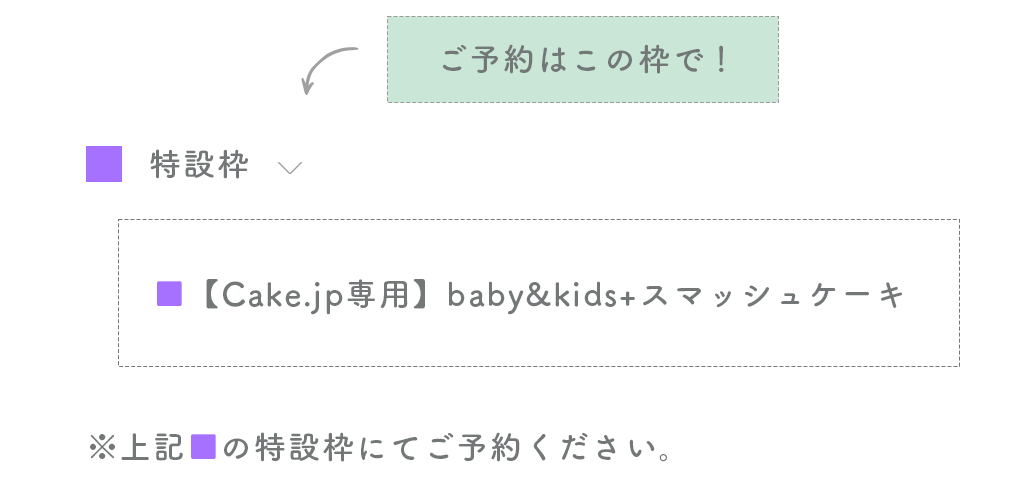 ご予約はこの枠で！

■ 特設枠

■【Cake.jp専用】baby&kids+スマッシュケーキ

※上記■の特設枠にてご予約ください。